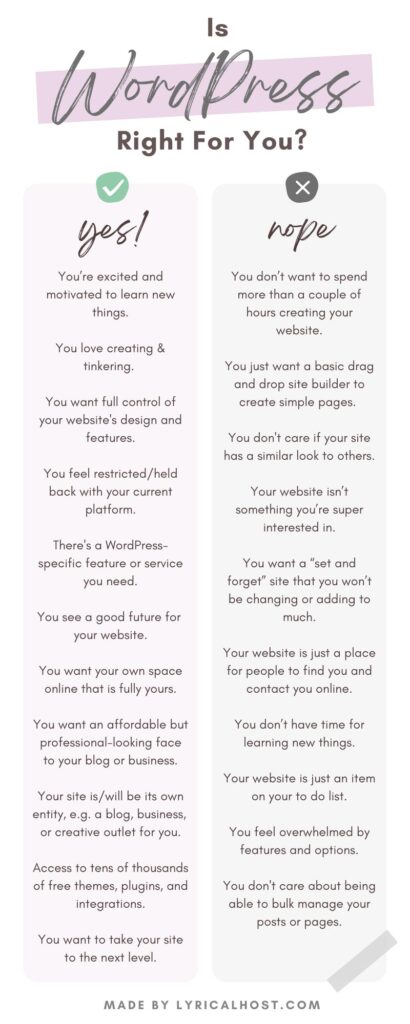 Is
WordPress
Right For You?

yes!

You're excited and motivated to learn new things.

You love creating & tinkering.

You want full control of your website's design and features.

You feel restricted/held back with your current platform.

There's a WordPress-specific feature or service you need.

You see a good future for your website.

You want your own space online that is fully yours.

You want an affordable but professional-looking face to your blog or business.

Your site is/will be its own entity, e.g. a blog, business, or creative outlet for you.

Access to tens of thousands of free themes, plugins, and integrations.

You want to take your site to the next level.

nope

You don't want to spend more than a couple of hours creating your website.

You just want a basic drag and drop site builder to create simple pages.

You don't care if your site has a similar look to others.

Your website isn't something you're super interested in.

You want a "set and forget" site that you won't be changing or adding to much.

Your website is just a place for people to find you and contact you online.

You don't have time for learning new things.

Your website is just an item on your to do list.

You feel overwhelmed by features and options.

You don't care about being able to bulk manage your posts or pages.

MADE BY LYRICALHOST.COM