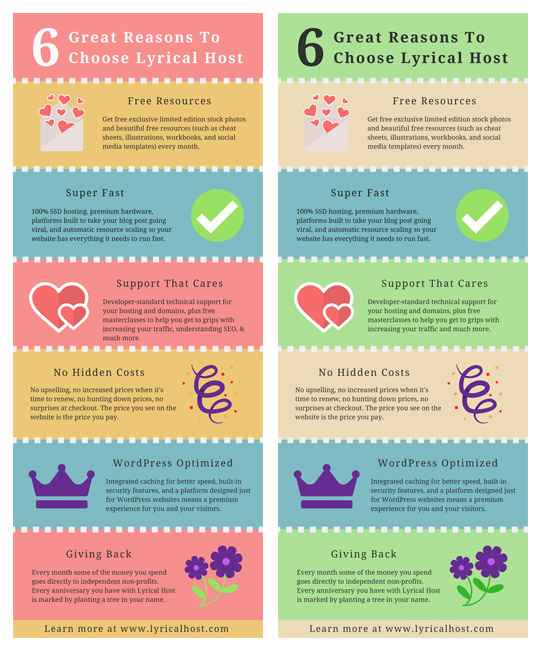 6 Great Reasons To Choose Lyrical Host

Free Resources

Get free exclusive limited edition stock photos and beautiful free resources (such as cheat sheets, illustrations, workbooks, and social media templates) every month.

Super Fast

100% SSD hosting, premium hardware, platforms built to take your blog post going viral, and automatic resource scaling so your website has everything it needs to run fast.

Support That Cares

Developer-standard technical support for your hosting and domains, plus free masterclasses to help you get to grips with increasing your traffic, understanding SEO, & much more.

No Hidden Costs

No upselling, no increased prices when it's time to renew, no hunting down prices, no surprises at checkout. The price you see on the website is the price you pay.

WordPress Optimized

Integrated caching for better speed, built-in security features, and a platform designed just for WordPress websites means a premium experience for you and your visitors.

Giving Back

Every month some of the money you spend goes directly to independent non-profits. Every anniversary you have with Lyrical Host is marked by planting a tree in your name.

Learn more at www.lyricalhost.com

6 Great Reasons To Choose Lyrical Host

Free Resources

Get free exclusive limited edition stock photos and beautiful free resources (such as cheat sheets, illustrations, workbooks, and social media templates) every month.

Super Fast

100% SSD hosting, premium hardware, platforms built to take your blog post going viral, and automatic resource scaling so your website has everything it needs to run fast.

Support That Cares

Developer-standard technical support for your hosting and domains, plus free masterclasses to help you get to grips with increasing your traffic and much more.

No Hidden Costs

No upselling, no increased prices when it's time to renew, no hunting down prices, no surprises at checkout. The price you see on the website is the price you pay.

WordPress Optimized

Integrated caching for better speed, built-in security features, and a platform designed just for WordPress websites means a premium experience for you and your visitors.

Giving Back

Every month some of the money you spend goes directly to independent non-profits. Every anniversary you have with Lyrical Host is marked by planting a tree in your name.

Learn more at www.lyricalhost.com